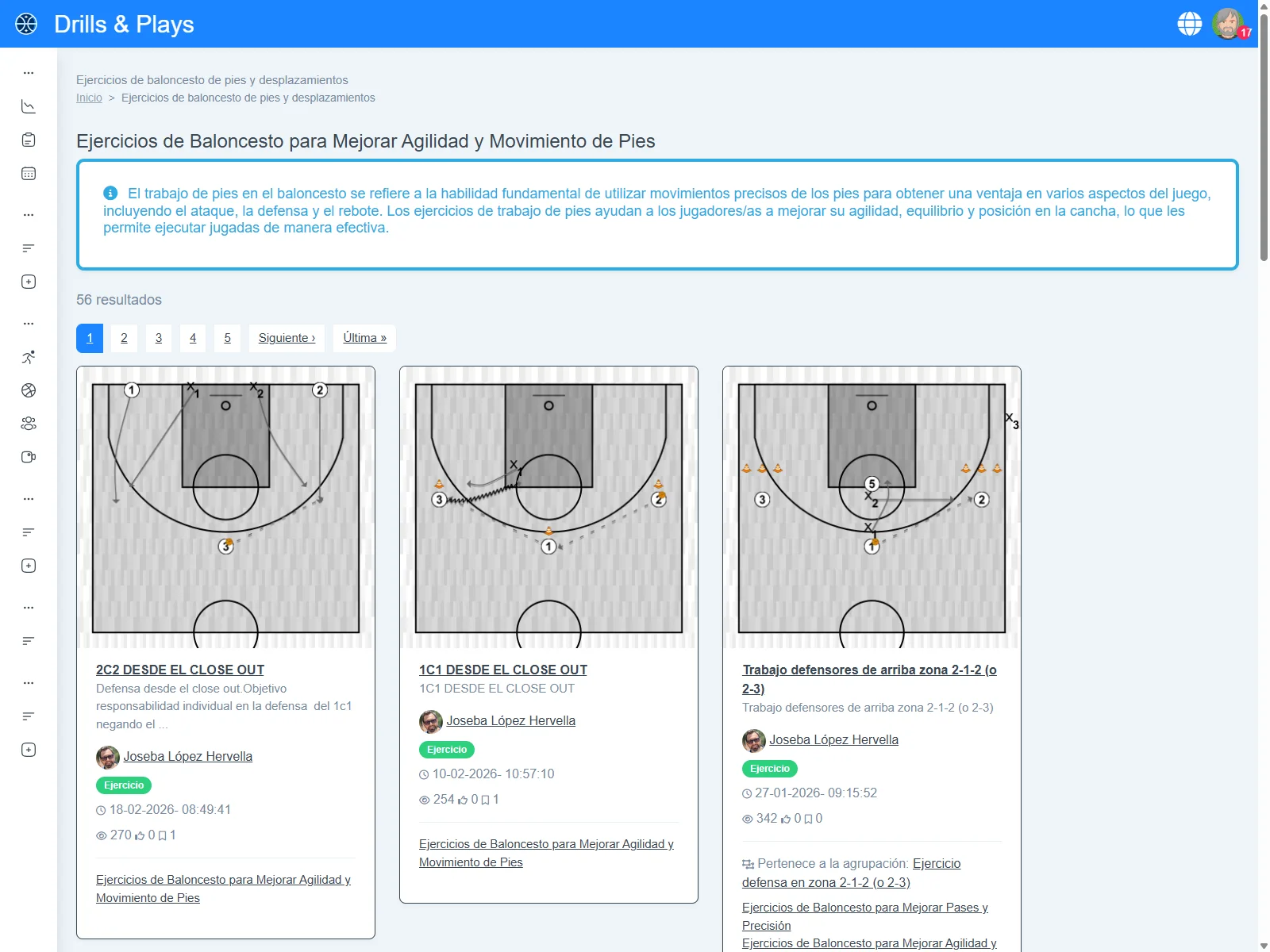 Drills & Plays

17

Ejercicios de baloncesto de pies y desplazamientos
Inicio > Ejercicios de baloncesto de pies y desplazamientos

Ejercicios de Baloncesto para Mejorar Agilidad y Movimiento de Pies

El trabajo de pies en el baloncesto se refiere a la habilidad fundamental de utilizar movimientos precisos de los pies para obtener una ventaja en varios aspectos del juego, incluyendo el ataque, la defensa y el rebote. Los ejercicios de trabajo de pies ayudan a los jugadores/as a mejorar su agilidad, equilibrio y posición en la cancha, lo que les permite ejecutar jugadas de manera efectiva.

56 resultados

1 2 3 4 5 Siguiente › Última »

1 X1 X2 2 3

2C2 DESDE EL CLOSE OUT
Defensa desde el close out.Objetivo responsabilidad individual en la defensa del 1c1 negando el ...
Joseba López Hervella
Ejercicio
18-02-2026- 08:49:41
270 0 1
Ejercicios de Baloncesto para Mejorar Agilidad y Movimiento de Pies

X1 3 2 1

1C1 DESDE EL CLOSE OUT
1C1 DESDE EL CLOSE OUT
Joseba López Hervella
Ejercicio
10-02-2026- 10:57:10
254 0 1
Ejercicios de Baloncesto para Mejorar Agilidad y Movimiento de Pies

X3 5 X2 3 2 X 1

Trabajo defensores de arriba zona 2-1-2 (o 2-3)
Trabajo defensores de arriba zona 2-1-2 (o 2-3)
Joseba López Hervella
Ejercicio
27-01-2026- 09:15:52
342 0 0
Pertenece a la agrupación: Ejercicio defensa en zona 2-1-2 (o 2-3)
Ejercicios de Baloncesto para Mejorar Pases y Precisión
Ejercicios de Baloncesto para Mejorar Agilidad y