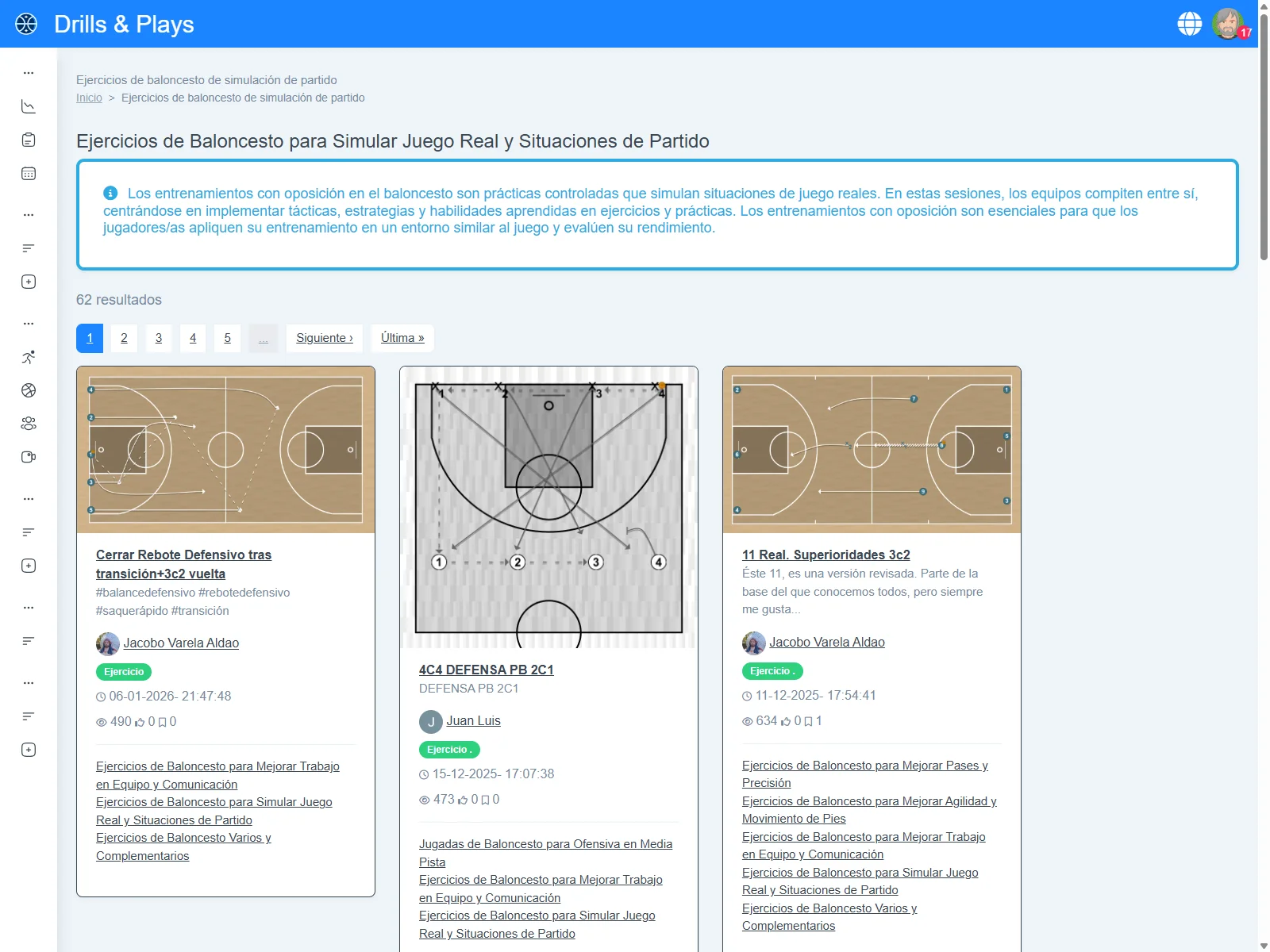 Drills & Plays

17

Ejercicios de baloncesto de simulación de partido
Inicio > Ejercicios de baloncesto de simulación de partido

Ejercicios de Baloncesto para Simular Juego Real y Situaciones de Partido

Los entrenamientos con oposición en el baloncesto son prácticas controladas que simulan situaciones de juego reales. En estas sesiones, los equipos compiten entre sí, centrándose en implementar tácticas, estrategias y habilidades aprendidas en ejercicios y prácticas. Los entrenamientos con oposición son esenciales para que los jugadores/as apliquen su entrenamiento en un entorno similar al juego y evalúen su rendimiento.

62 resultados

1 2 3 4 5 ... Siguiente › Última »

Cerrar Rebote Defensivo tras transición+3c2 vuelta
#balancedefensivo #rebotedefensivo #saquerápido #transición
Jacobo Varela Aldao
Ejercicio
06-01-2026- 21:47:48
490 0 0
Ejercicios de Baloncesto para Mejorar Trabajo en Equipo y Comunicación
Ejercicios de Baloncesto para Simular Juego Real y Situaciones de Partido
Ejercicios de Baloncesto Varios y Complementarios

1 2 3 4
1 2 3 4
4C4 DEFENSA PB 2C1
DEFENSA PB 2C1
J Juan Luis
Ejercicio .
15-12-2025- 17:07:38
473 0 0
Jugadas de Baloncesto para Ofensiva en Media Pista
Ejercicios de Baloncesto para Mejorar Trabajo en Equipo y Comunicación
Ejercicios de Baloncesto para Simular Juego Real y Situaciones de Partido

11 Real. Superioridades 3c2
Éste 11, es una versión revisada. Parte de la base del que conocemos todos, pero siempre me gusta...
Jacobo Varela Aldao
Ejercicio .
11-12-2025- 17:54:41
634 0 1
Ejercicios de Baloncesto para Mejorar Pases y Precisión
Ejercicios de Baloncesto para Mejorar Agilidad y Movimiento de Pies
Ejercicios de Baloncesto para Mejorar Trabajo en Equipo y Comunicación
Ejercicios de Baloncesto para Simular Juego Real y Situaciones de Partido
Ejercicios de Baloncesto Varios y Complementarios