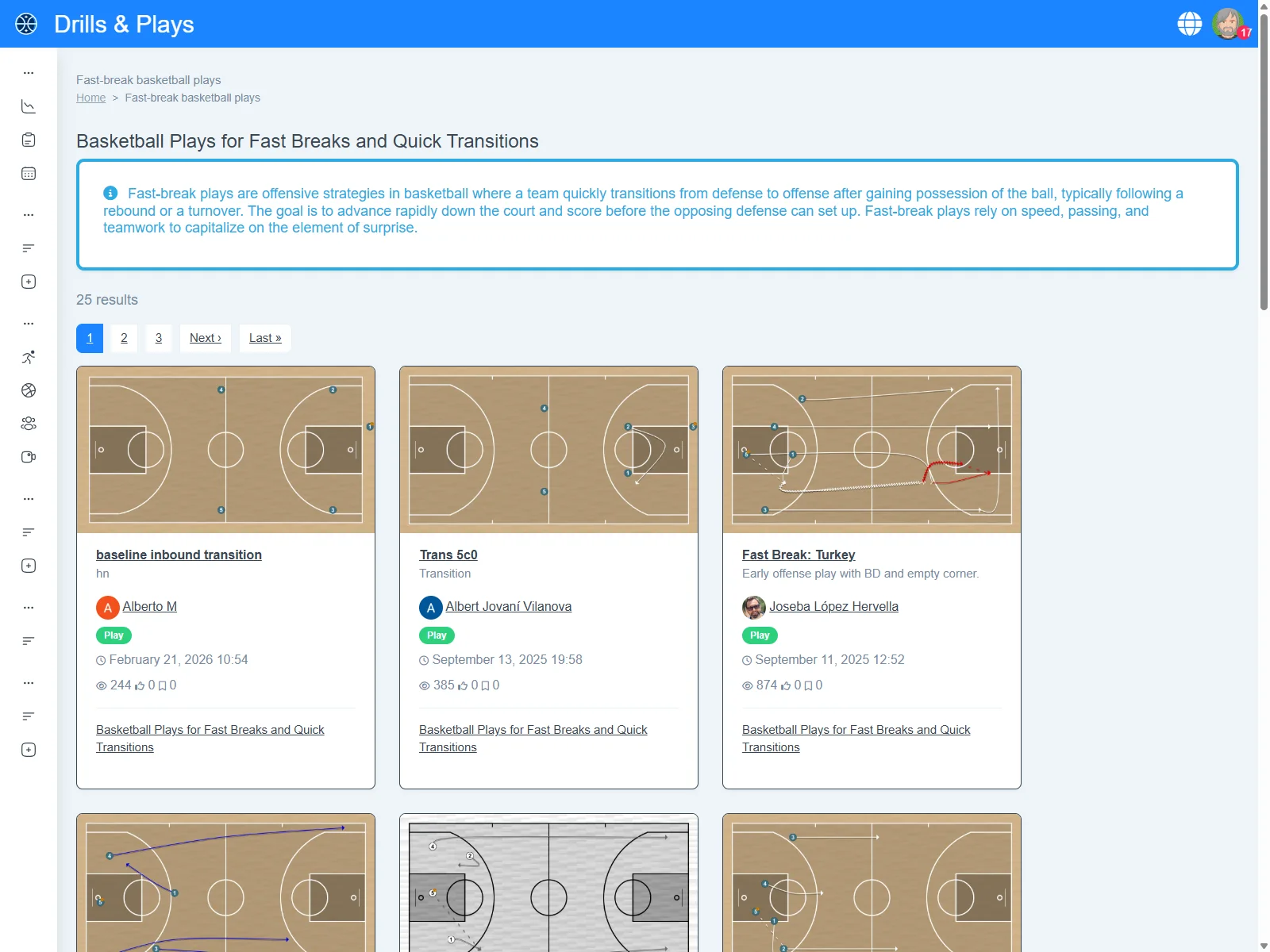 Drills & Plays

17

Fast-break basketball plays
Home > Fast-break basketball plays

Basketball Plays for Fast Breaks and Quick Transitions

Fast-break plays are offensive strategies in basketball where a team quickly transitions from defense to offense after gaining possession of the ball, typically following a rebound or a turnover. The goal is to advance rapidly down the court and score before the opposing defense can set up. Fast-break plays rely on speed, passing, and teamwork to capitalize on the element of surprise.

25 results

1 2 3 Next › Last »

baseline inbound transition
hn
A Alberto M
Play
February 21, 2026 10:54
244 0 0
Basketball Plays for Fast Breaks and Quick Transitions

Trans 5c0
Transition
A Albert Jovaní Vilanova
Play
September 13, 2025 19:58
385 0 0
Basketball Plays for Fast Breaks and Quick Transitions

Fast Break: Turkey
Early offense play with BD and empty corner.
Joseba López Hervella
Play
September 11, 2025 12:52
874 0 0
Basketball Plays for Fast Breaks and Quick Transitions