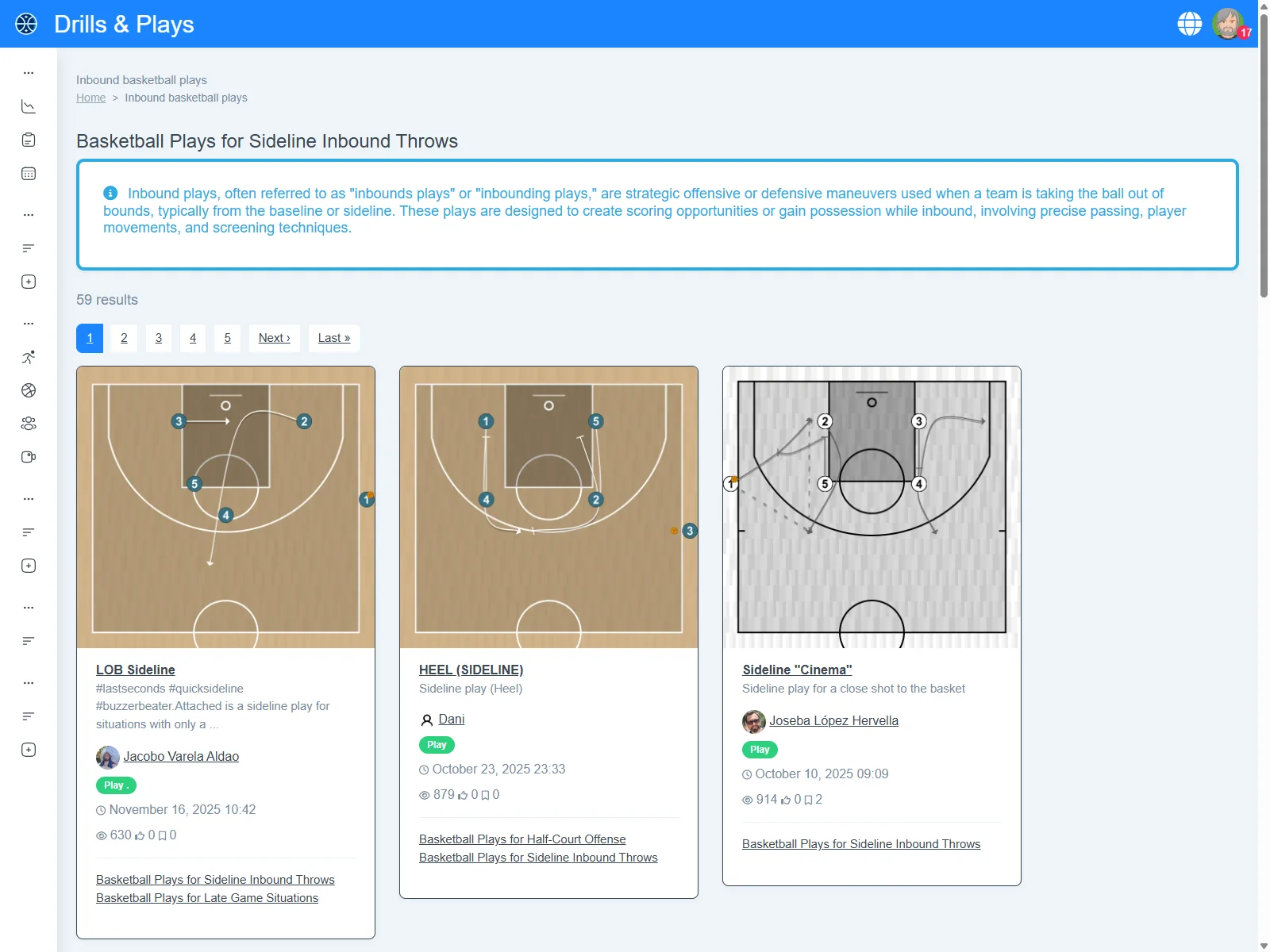 Drills & Plays

17

Inbound basketball plays
Home > Inbound basketball plays

Basketball Plays for Sideline Inbound Throws

Inbound plays, often referred to as "inbounds plays" or "inbounding plays," are strategic offensive or defensive maneuvers used when a team is taking the ball out of bounds, typically from the baseline or sideline. These plays are designed to create scoring opportunities or gain possession while inbound, involving precise passing, player movements, and screening techniques.

59 results

1 2 3 4 5 Next › Last »

3 2 5 4 1

LOB Sideline
#lastseconds #quicksideline #buzzerbeater.Attached is a sideline play for situations with only a ...
Jacobo Varela Aldao
Play .
November 16, 2025 10:42
630 0 0
Basketball Plays for Sideline Inbound Throws
Basketball Plays for Late Game Situations

1 5 4 2 3

HEEL (SIDELINE)
Sideline play (Heel)
Dani
Play
October 23, 2025 23:33
879 0 0
Basketball Plays for Half-Court Offense
Basketball Plays for Sideline Inbound Throws

2 3 1 5 4

Sideline "Cinema"
Sideline play for a close shot to the basket
Joseba López Hervella
Play
October 10, 2025 09:09
914 0 2
Basketball Plays for Sideline Inbound Throws