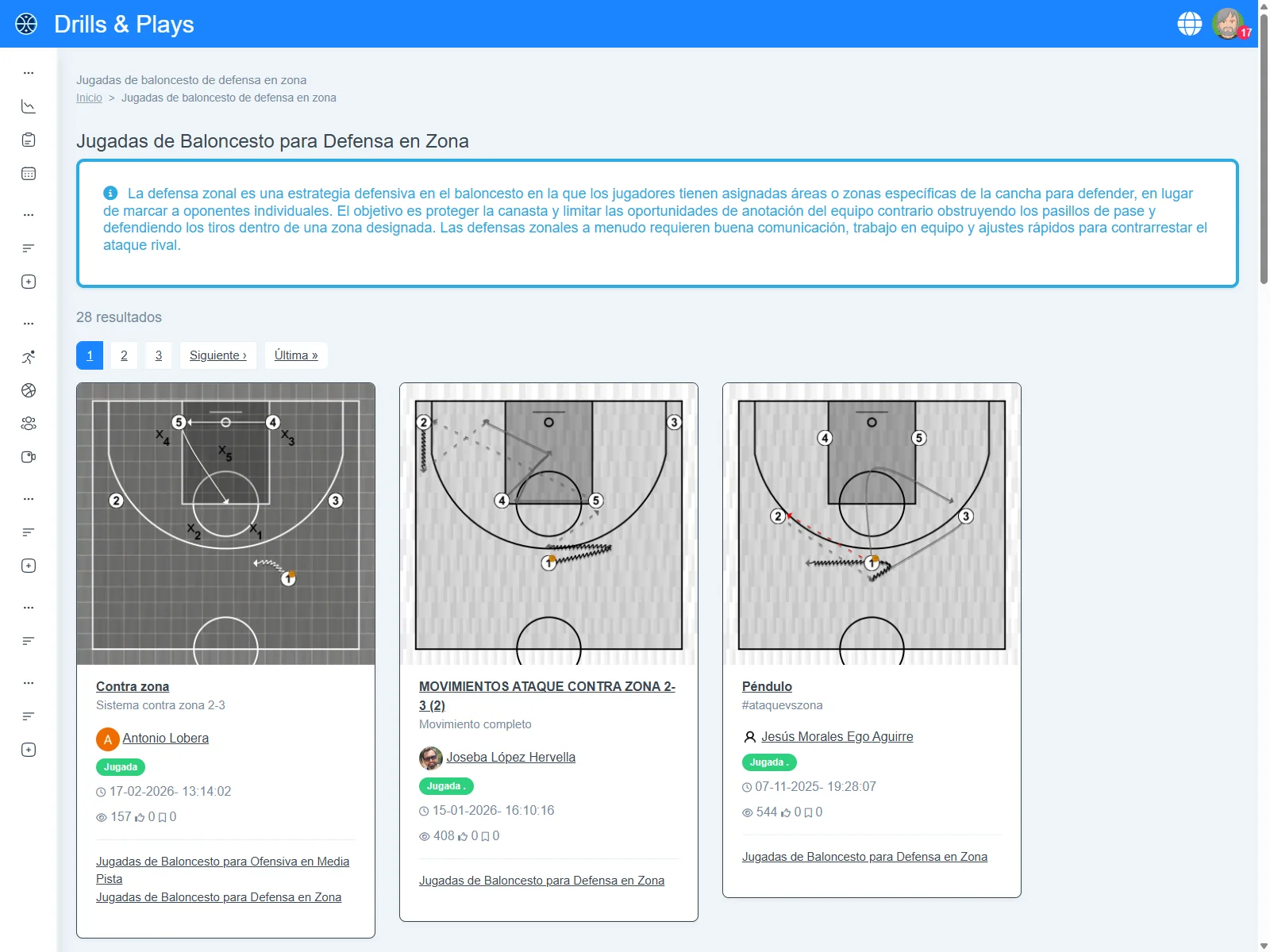 Drills & Plays

17

Jugadas de baloncesto de defensa en zona
Inicio > Jugadas de baloncesto de defensa en zona

Jugadas de Baloncesto para Defensa en Zona

La defensa zonal es una estrategia defensiva en el baloncesto en la que los jugadores tienen asignadas áreas o zonas específicas de la cancha para defender, en lugar de marcar a oponentes individuales. El objetivo es proteger la canasta y limitar las oportunidades de anotación del equipo contrario obstruyendo los pasillos de pase y defendiendo los tiros dentro de una zona designada. Las defensas zonales a menudo requieren buena comunicación, trabajo en equipo y ajustes rápidos para contrarrestar el ataque rival.

28 resultados

1 2 3 Siguiente › Última »

5 4 $X_4$ $X_3$ $X_5$ 2 3 $X_2$ $X_1$ 1

Contra zona
Sistema contra zona 2-3
A Antonio Lobera
Jugada
17-02-2026- 13:14:02
157 0 0
Jugadas de Baloncesto para Ofensiva en Media Pista
Jugadas de Baloncesto para Defensa en Zona

2 3 4 5 1

MOVIMIENTOS ATAQUE CONTRA ZONA 2-3 (2)
Movimiento completo
Joseba López Hervella
Jugada .
15-01-2026- 16:10:16
408 0 0
Jugadas de Baloncesto para Defensa en Zona

4 5 2 3 1

Péndulo
#ataquevszona
Jesús Morales Ego Aguirre
Jugada .
07-11-2025- 19:28:07
544 0 0
Jugadas de Baloncesto para Defensa en Zona