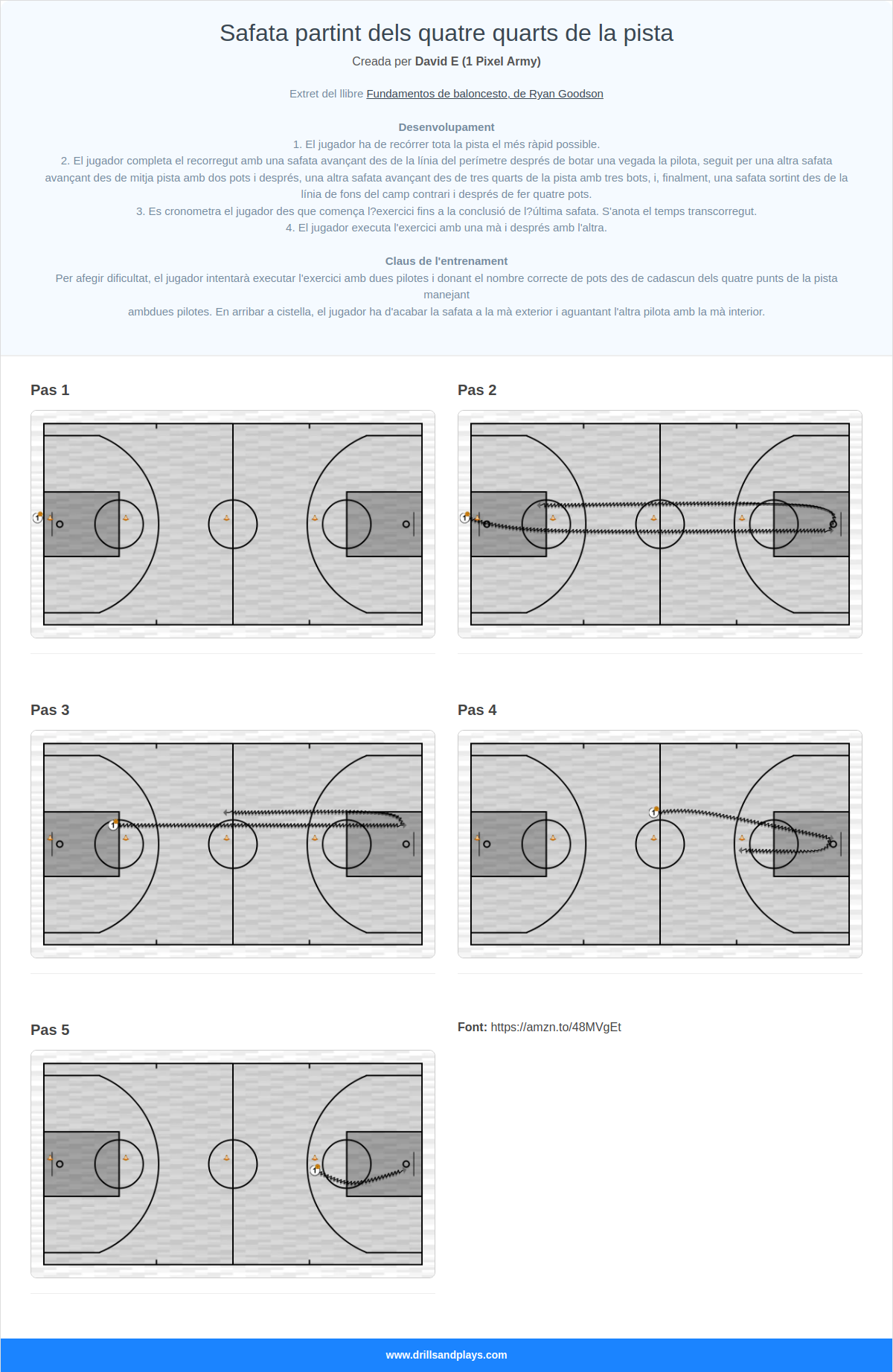 Safata partint dels quatre quarts de la pista

Creada per David E (1 Pixel Army)

Extret del llibre Fundamentos de baloncesto, de Ryan Goodson

Desenvolupament
1. El jugador ha de recórrer tota la pista el més ràpid possible.
2. El jugador completa el recorregut amb una safata avançant des de la línia del perímetre després de botar una vegada la pilota, seguit per una altra safata avançant des de mitja pista amb dos pots i després, una altra safata avançant des de tres quarts de la pista amb tres bots, i, finalment, una safata sortint des de la línia de fons del camp contrari i després de fer quatre pots.
3. Es cronometra el jugador des que comença l?exercici fins a la conclusió de l?última safata. S'anota el temps transcorregut.
4. El jugador executa l'exercici amb una mà i després amb l'altra.

Claus de l'entrenament
Per afegir dificultat, el jugador intentarà executar l'exercici amb dues pilotes i donant el nombre correcte de pots des de cadascun dels quatre punts de la pista manejant
ambdues pilotes. En arribar a cistella, el jugador ha d'acabar la safata a la mà exterior i aguantant l'altra pilota amb la mà interior.

Pas 1

1

Pas 2

1

Pas 3

1

Pas 4

1

Pas 5

1

Font: https://amzn.to/48MVgEt

www.drillsandplays.com