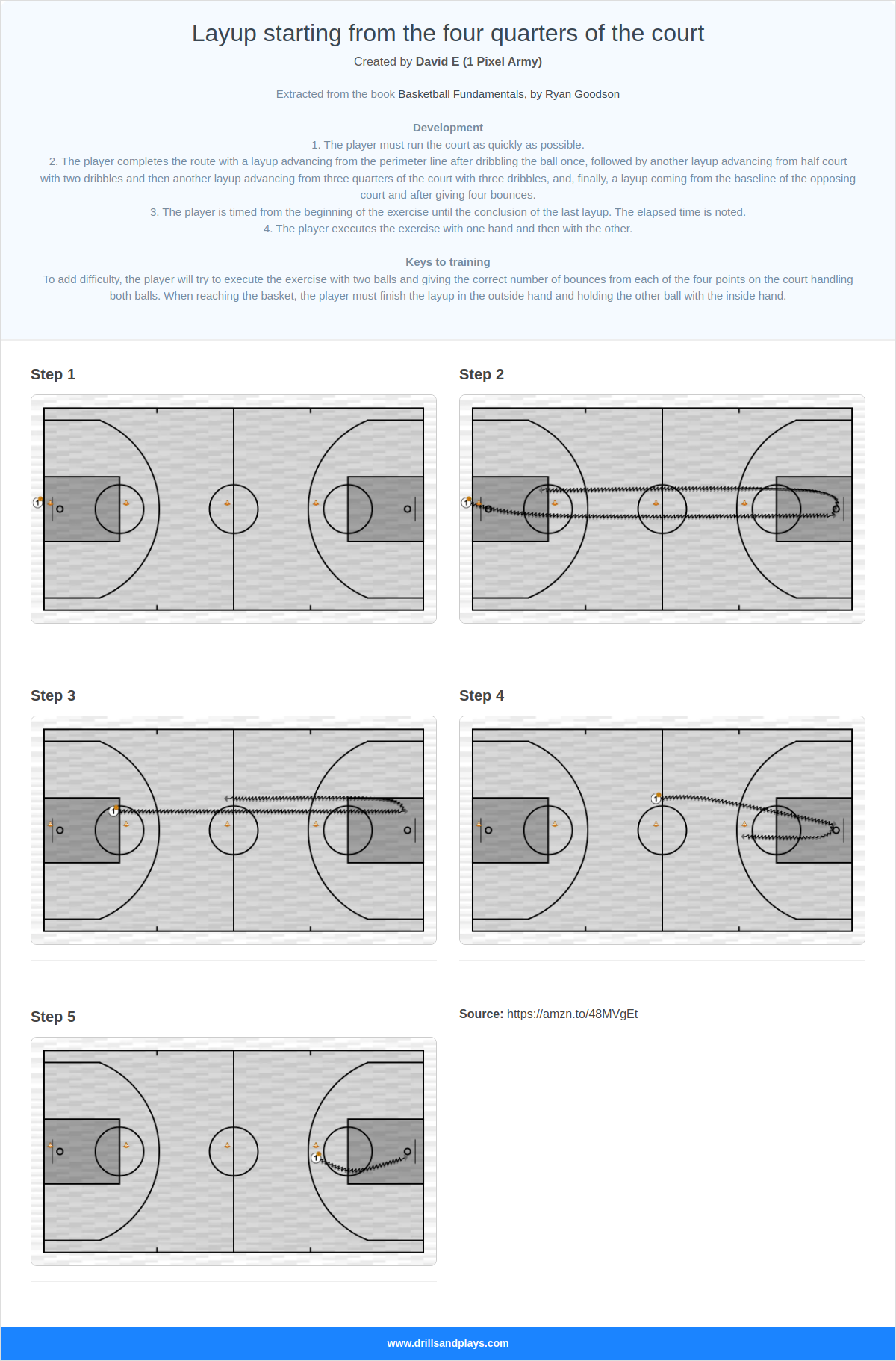 Layup starting from the four quarters of the court
Created by David E (1 Pixel Army)

Extracted from the book Basketball Fundamentals, by Ryan Goodson

Development
1. The player must run the court as quickly as possible.
2. The player completes the route with a layup advancing from the perimeter line after dribbling the ball once, followed by another layup advancing from half court with two dribbles and then another layup advancing from three quarters of the court with three dribbles, and, finally, a layup coming from the baseline of the opposing court and after giving four bounces.
3. The player is timed from the beginning of the exercise until the conclusion of the last layup. The elapsed time is noted.
4. The player executes the exercise with one hand and then with the other.

Keys to training
To add difficulty, the player will try to execute the exercise with two balls and giving the correct number of bounces from each of the four points on the court handling both balls. When reaching the basket, the player must finish the layup in the outside hand and holding the other ball with the inside hand.

Step 1

1

Step 2

1

Step 3

1

Step 4

1

Step 5

1

Source: https://amzn.to/48MVgEt

www.drillsandplays.com