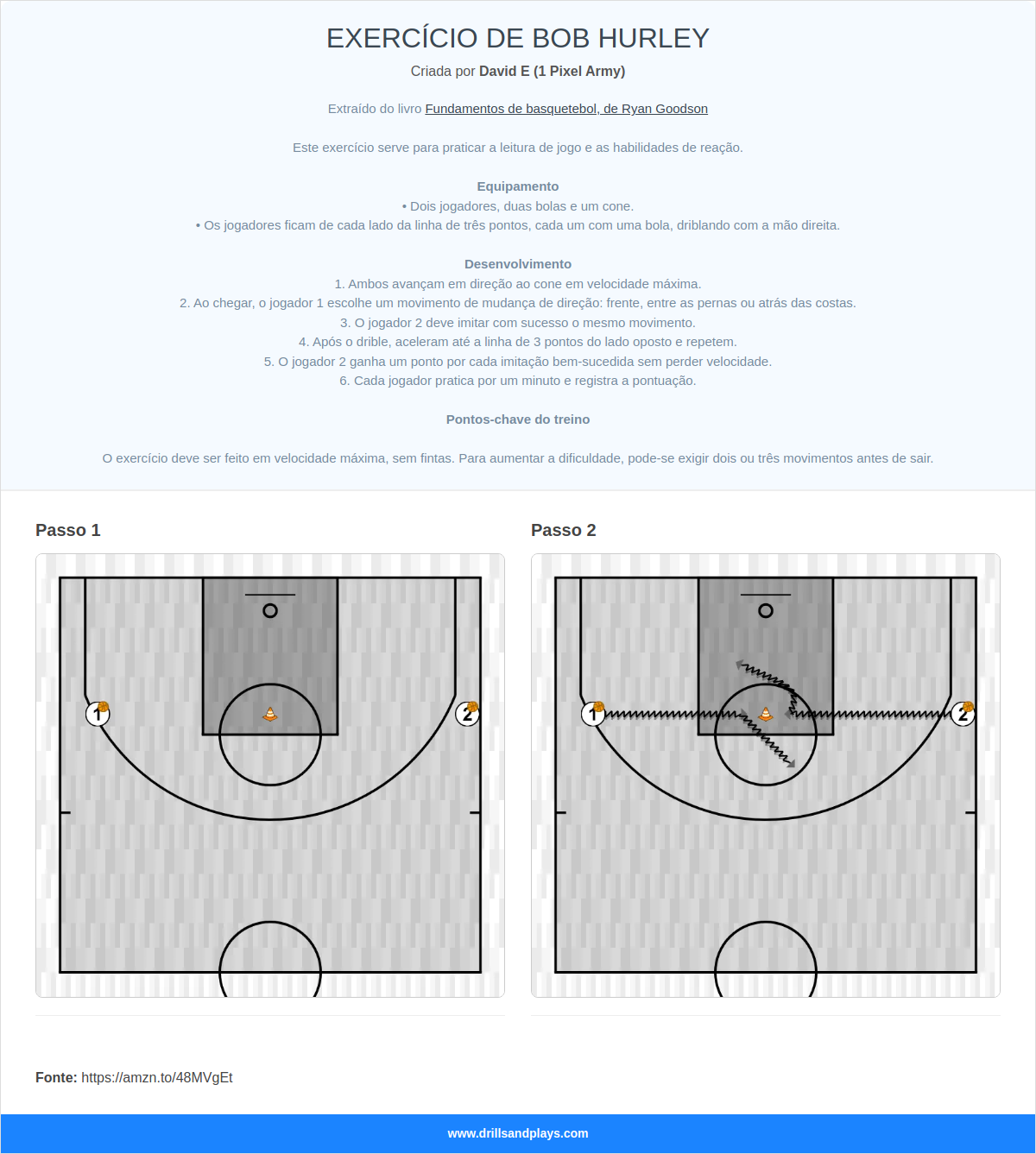 EXERCÍCIO DE BOB HURLEY

Criada por David E (1 Pixel Army)

Extraído do livro Fundamentos de basquetebol, de Ryan Goodson

Este exercício serve para praticar a leitura de jogo e as habilidades de reação.

Equipamento
• Dois jogadores, duas bolas e um cone.
• Os jogadores ficam de cada lado da linha de três pontos, cada um com uma bola, driblando com a mão direita.

Desenvolvimento
1. Ambos avançam em direção ao cone em velocidade máxima.
2. Ao chegar, o jogador 1 escolhe um movimento de mudança de direção: frente, entre as pernas ou atrás das costas.
3. O jogador 2 deve imitar com sucesso o mesmo movimento.
4. Após o drible, aceleram até a linha de 3 pontos do lado oposto e repetem.
5. O jogador 2 ganha um ponto por cada imitação bem-sucedida sem perder velocidade.
6. Cada jogador pratica por um minuto e registra a pontuação.

Pontos-chave do treino

O exercício deve ser feito em velocidade máxima, sem fintas. Para aumentar a dificuldade, pode-se exigir dois ou três movimentos antes de sair.

Passo 1

1
2

Passo 2

1
2

Fonte: https://amzn.to/48MVgEt

www.drillsandplays.com