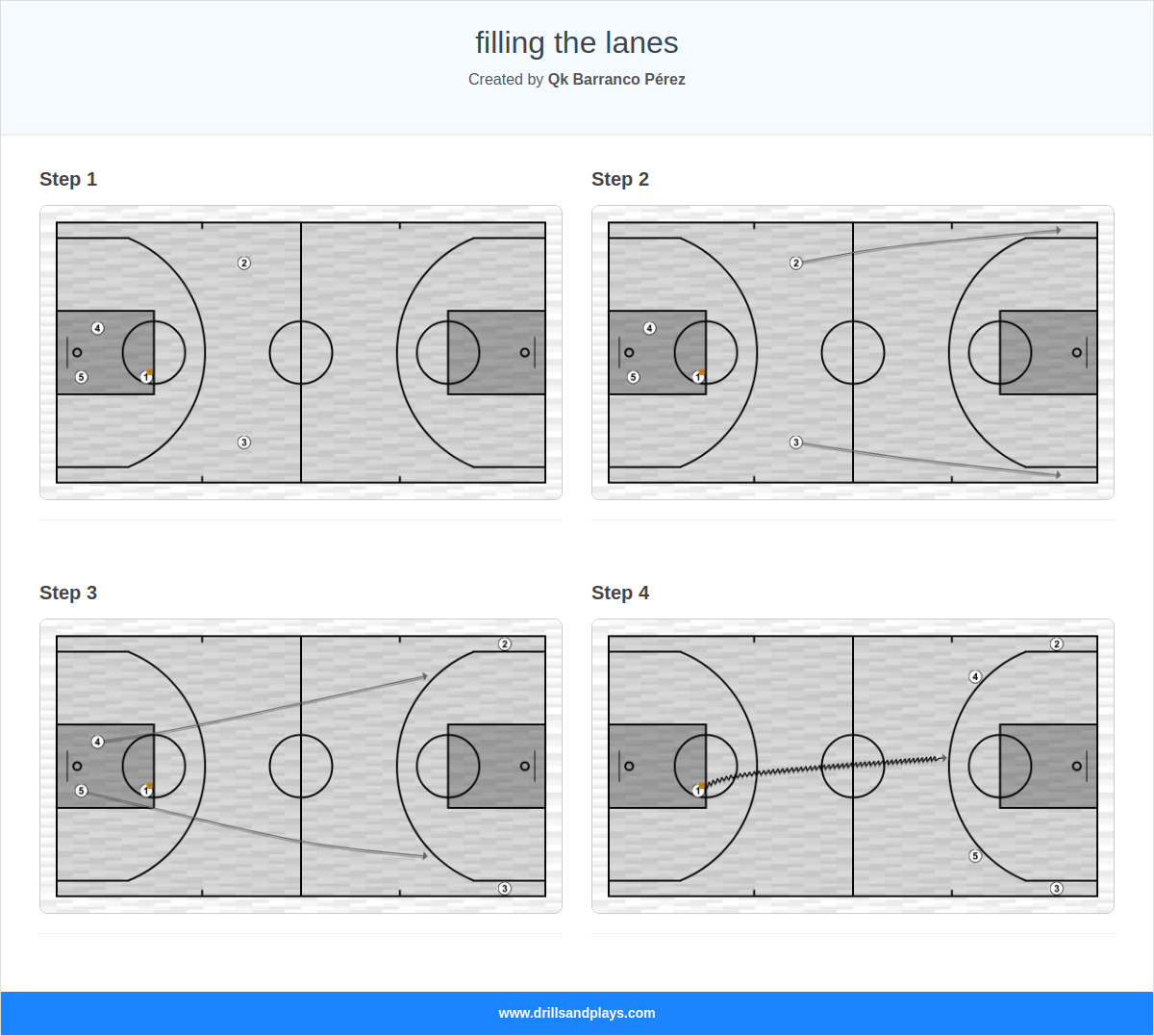 filling the lanes
Created by Qk Barranco Pérez

Step 1

2
4
5
1
3

Step 2

2
4
5
1
3

Step 3

2
4
5
1
3

Step 4

2
4
1
5
3

www.drillsandplays.com