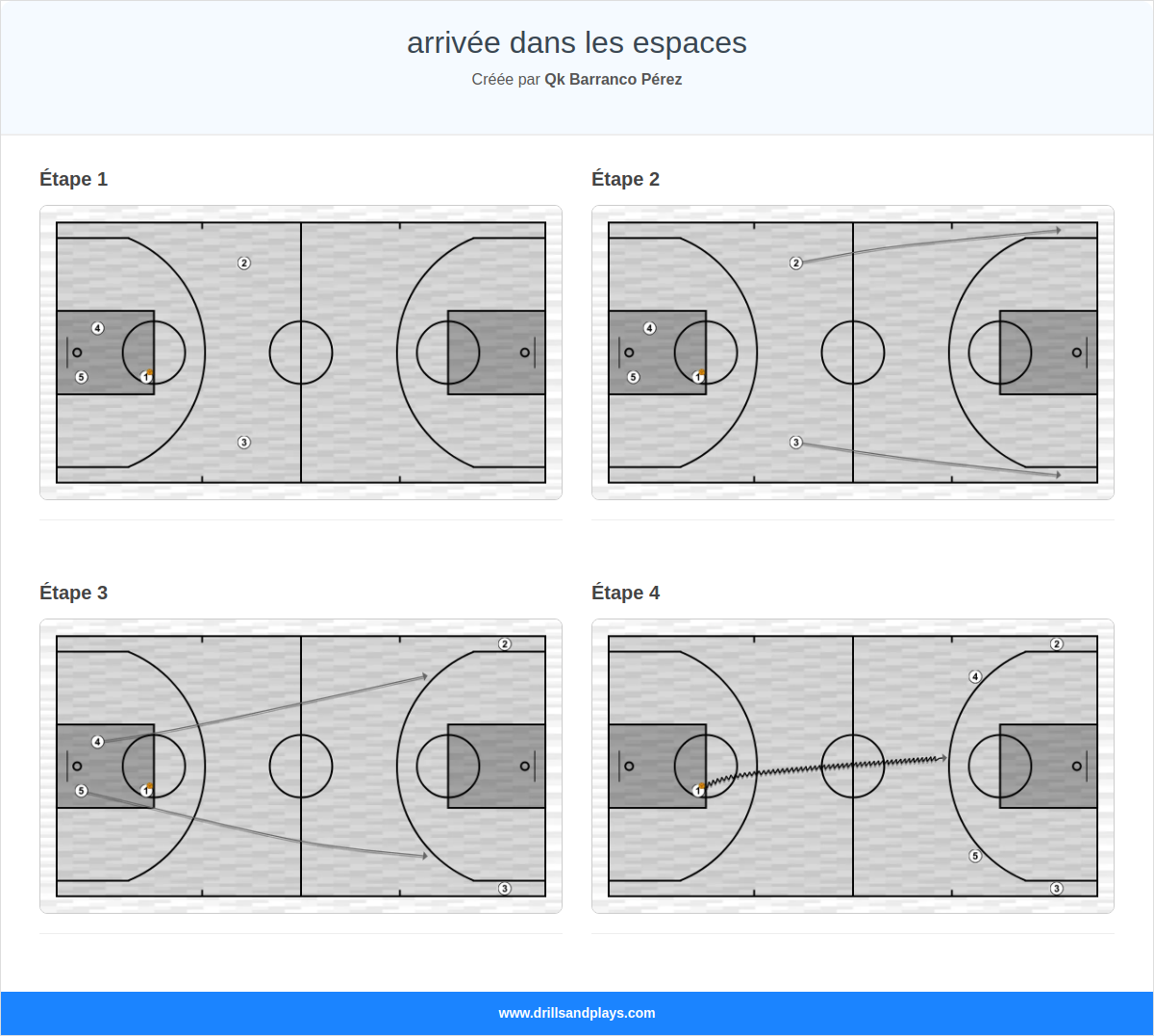 arrivée dans les espaces

Créée par Qk Barranco Pérez

Étape 1

2
4
5
1
3

Étape 2

2
4
5
1
3

Étape 3

2
4
5
1
3

Étape 4

2
4
1
5
3

www.drillsandplays.com