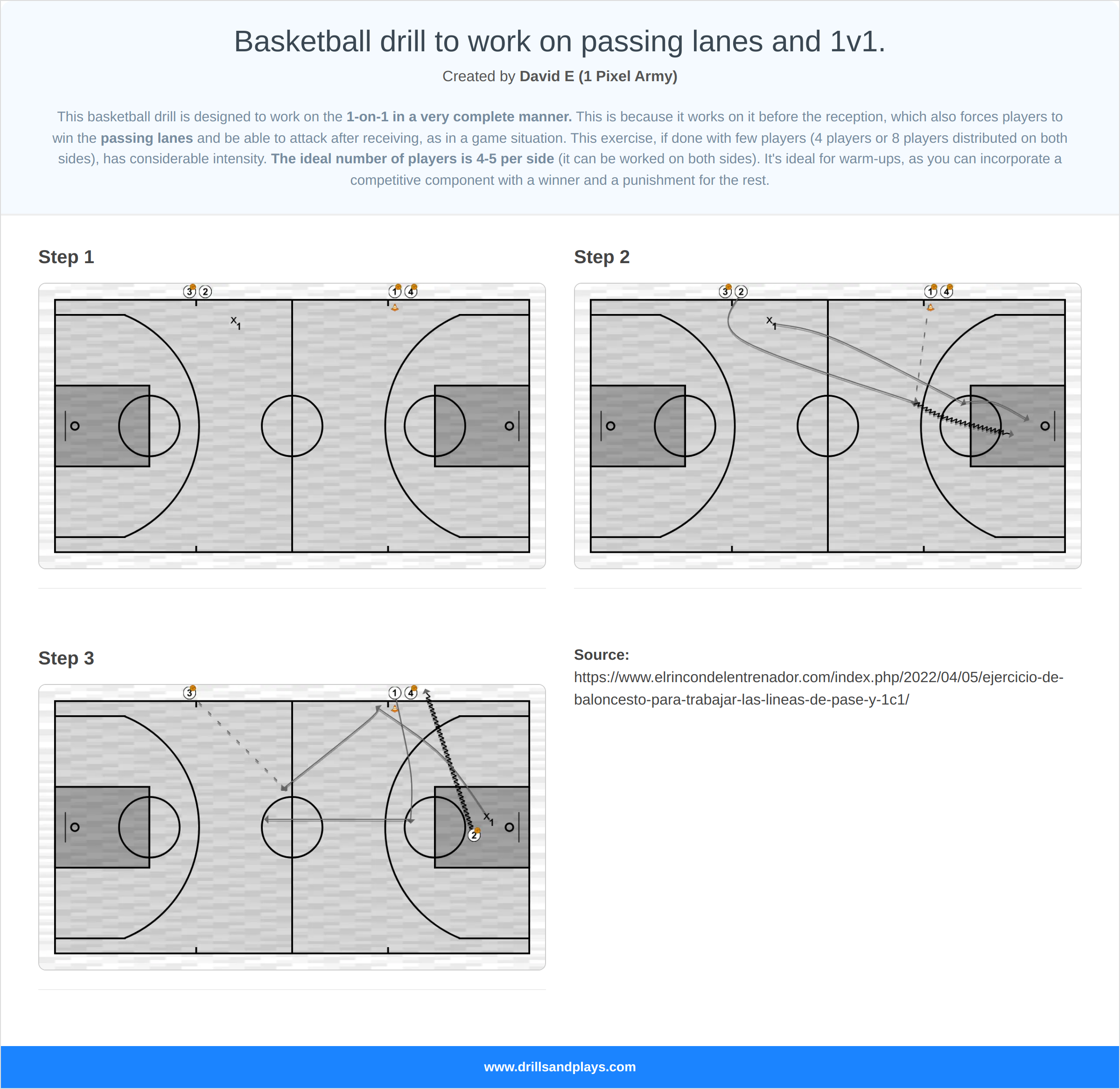 Basketball drill to work on passing lanes and 1v1.

Created by David E (1 Pixel Army)

This basketball drill is designed to work on the 1-on-1 in a very complete manner. This is because it works on it before the reception, which also forces players to win the passing lanes and be able to attack after receiving, as in a game situation. This exercise, if done with few players (4 players or 8 players distributed on both sides), has considerable intensity. The ideal number of players is 4-5 per side (it can be worked on both sides). It's ideal for warm-ups, as you can incorporate a competitive component with a winner and a punishment for the rest.

Step 1

3 2 1 4 $x_1$

Step 2

3 2 1 4 $x_1$

Step 3

3 1 4 $x_1$ 2

Source:
https://www.elrincondelentrenador.com/index.php/2022/04/05/ejercicio-de-baloncesto-para-trabajar-las-lineas-de-pase-y-1c1/

www.drillsandplays.com