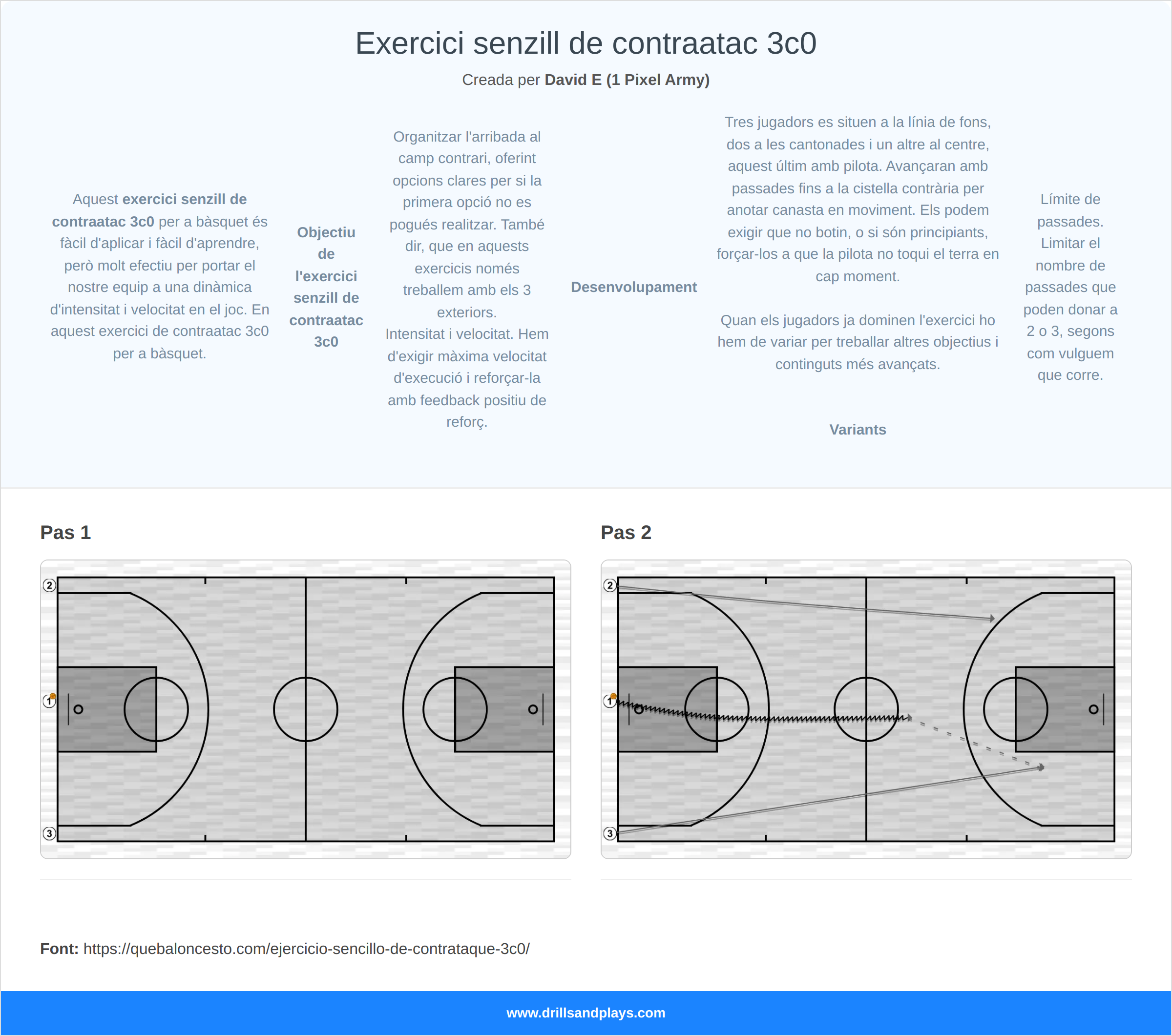 Exercici senzill de contraatac 3c0

Creada per David E (1 Pixel Army)

Aquest exercici senzill de contraatac 3c0 per a bàsquet és fàcil d'aplicar i fàcil d'aprendre, però molt efectiu per portar el nostre equip a una dinàmica d'intensitat i velocitat en el joc. En aquest exercici de contraatac 3c0 per a bàsquet.

Objectiu de l'exercici senzill de contraatac 3c0

Organitzar l'arribada al camp contrari, oferint opcions clares per si la primera opció no es pogués realitzar. També dir, que en aquests exercicis només treballem amb els 3 exteriors.
Intensitat i velocitat. Hem d'exigir màxima velocitat d'execució i reforçar-la amb feedback positiu de reforç.

Desenvolupament

Tres jugadors es situen a la línia de fons, dos a les cantonades i un altre al centre, aquest últim amb pilota. Avançaran amb passades fins a la cistella contrària per anotar canasta en moviment. Els podem exigir que no botin, o si són principiants, forçar-los a que la pilota no toqui el terra en cap moment.

Quan els jugadors ja dominen l'exercici ho hem de variar per treballar altres objectius i continguts més avançats.

Variants

Límite de passades. Limitar el nombre de passades que poden donar a 2 o 3, segons com vulguem que corre.

Pas 1

2
1
3

Pas 2

2
1
3

Font: https://quebaloncesto.com/ejercicio-sencillo-de-contrataque-3c0/

www.drillsandplays.com