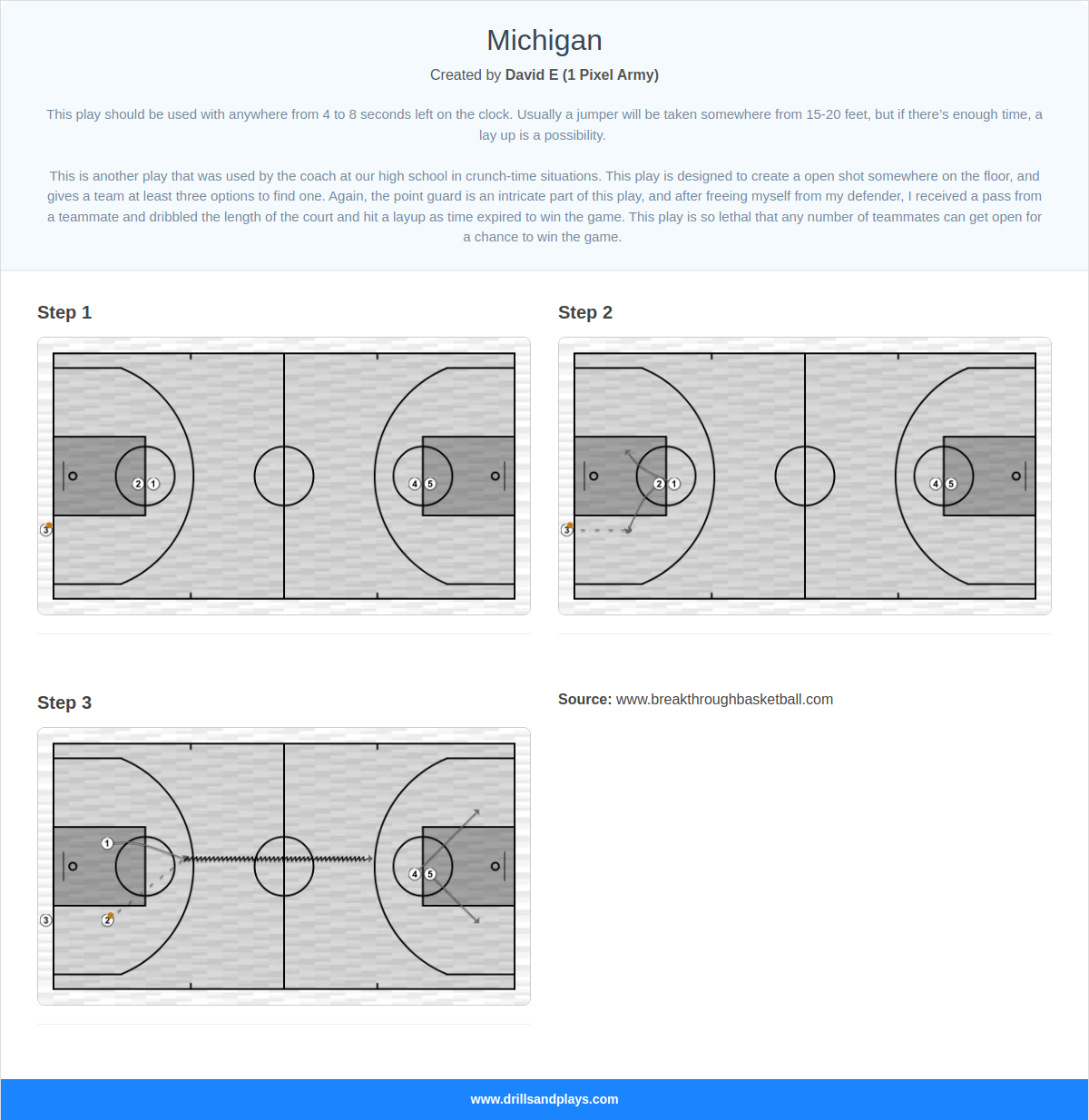 Michigan

Created by David E (1 Pixel Army)

This play should be used with anywhere from 4 to 8 seconds left on the clock. Usually a jumper will be taken somewhere from 15-20 feet, but if there's enough time, a lay up is a possibility.

This is another play that was used by the coach at our high school in crunch-time situations. This play is designed to create a open shot somewhere on the floor, and gives a team at least three options to find one. Again, the point guard is an intricate part of this play, and after freeing myself from my defender, I received a pass from a teammate and dribbled the length of the court and hit a layup as time expired to win the game. This play is so lethal that any number of teammates can get open for a chance to win the game.

Step 1

2 1 4 5 3

Step 2

2 1 4 5 3

Step 3

1 4 5 3 2

Source: www.breakthroughbasketball.com

www.drillsandplays.com