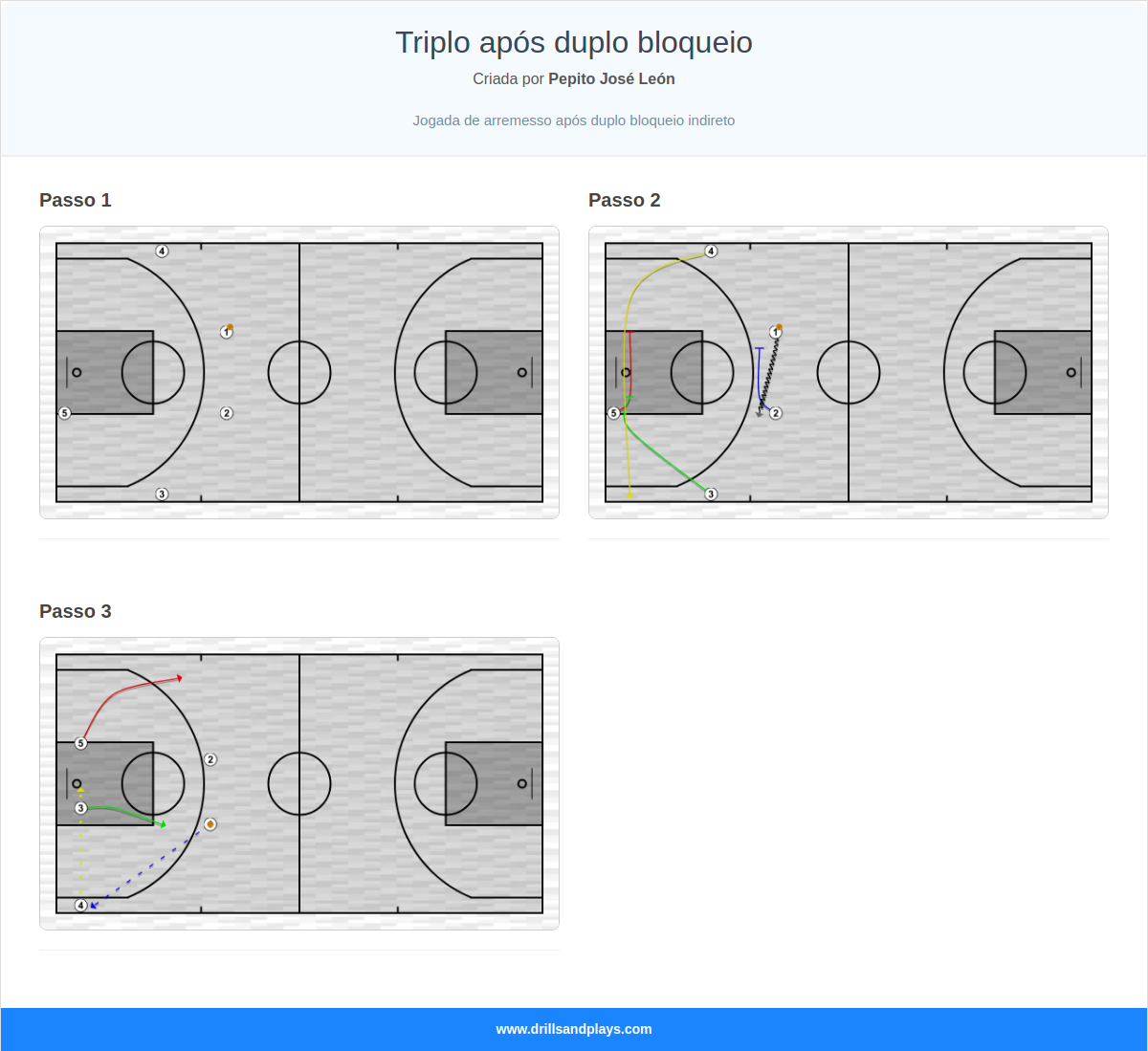 Triplo após duplo bloqueio

Criada por Pepito José León

Jogada de arremesso após duplo bloqueio indireto

Passo 1

4
1
5
2
3

Passo 2

4
1
5
2
3

Passo 3

5
2
3
4

www.drillsandplays.com