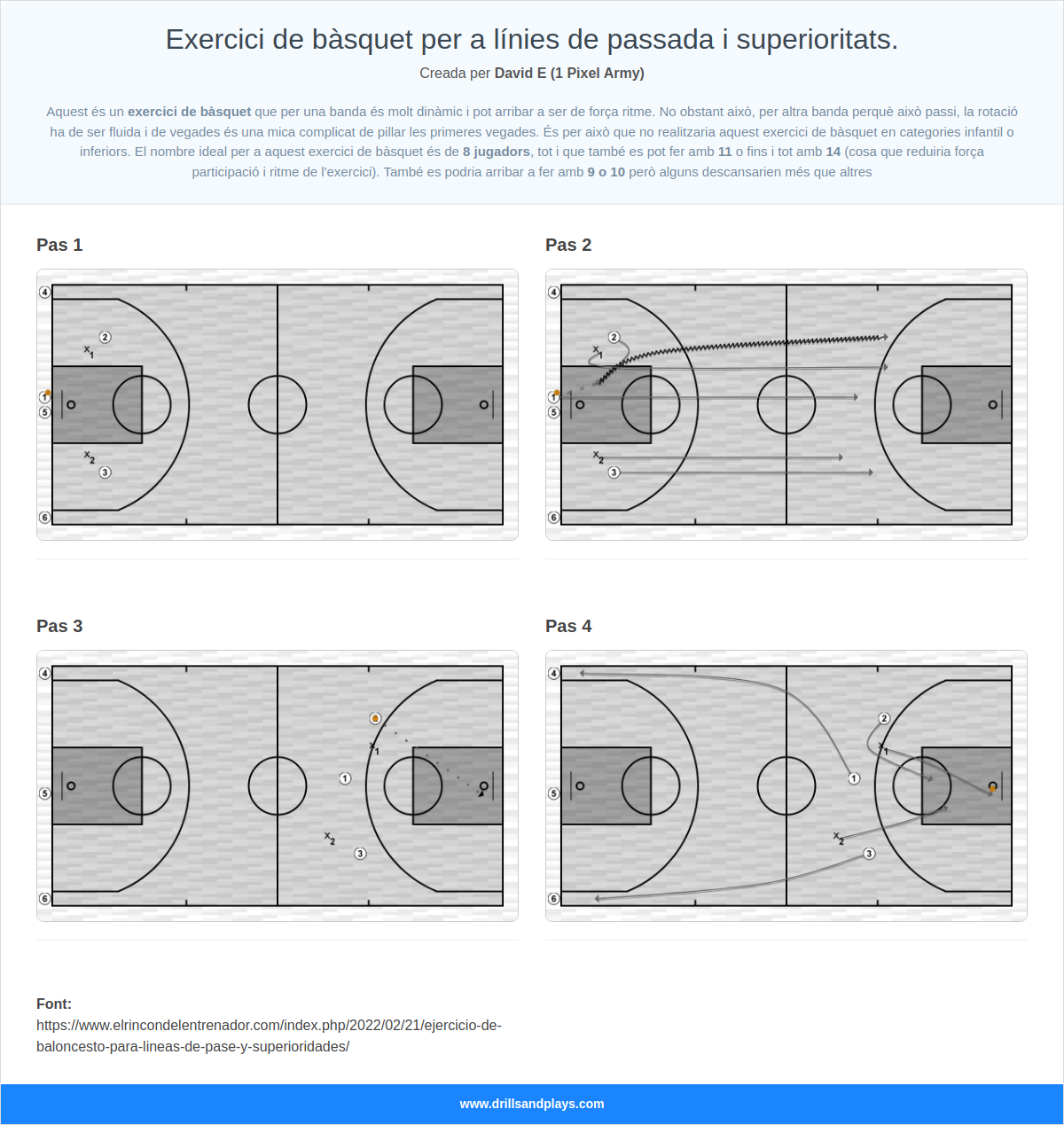 Exercici de bàsquet per a línies de passada i superioritats.

Creada per David E (1 Pixel Army)

Aquest és un exercici de bàsquet que per una banda és molt dinàmic i pot arribar a ser de força ritme. No obstant això, per altra banda perquè això passi, la rotació ha de ser fluida i de vegades és una mica complicat de pillar les primeres vegades. És per això que no realitzaria aquest exercici de bàsquet en categories infantil o inferiors. El nombre ideal per a aquest exercici de bàsquet és de 8 jugadors, tot i que també es pot fer amb 11 o fins i tot amb 14 (cosa que reduiria força participació i ritme de l'exercici). També es podria arribar a fer amb 9 o 10 però alguns descansarien més que altres

Pas 1

4
2
$x_1$
1
5
$x_2$
3
6

Pas 2

4
2
$x_1$
1
5
$x_2$
3
6

Pas 3

4
$x_1$
1
5
$x_2$
3
6

Pas 4

4
2
$x_1$
1
5
$x_2$
3
6

Font:
https://www.elrincondelentrenador.com/index.php/2022/02/21/ejercicio-de-baloncesto-para-lineas-de-pase-y-superioridades/

www.drillsandplays.com