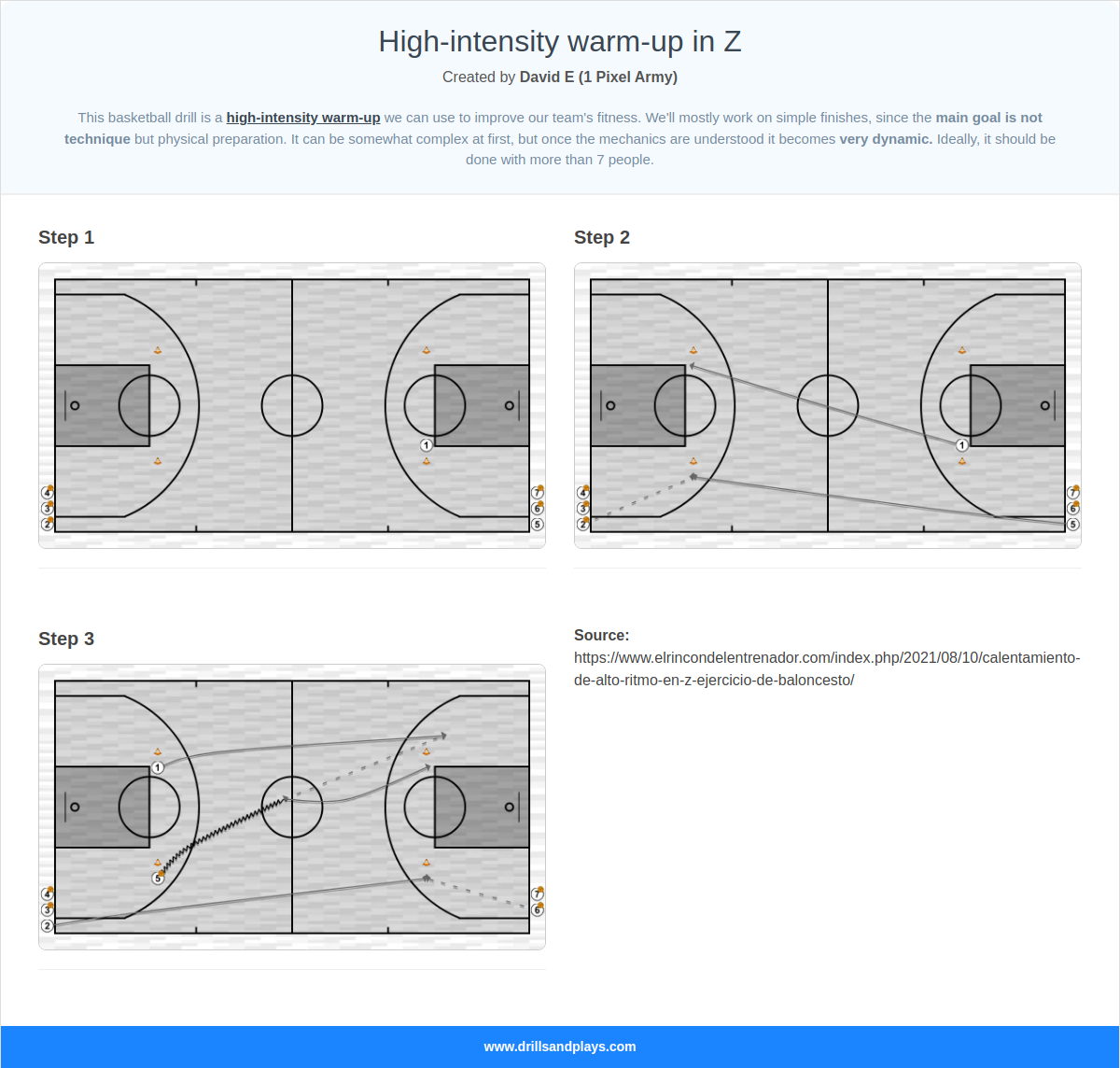 High-intensity warm-up in Z

Created by David E (1 Pixel Army)

This basketball drill is a high-intensity warm-up we can use to improve our team's fitness. We'll mostly work on simple finishes, since the main goal is not technique but physical preparation. It can be somewhat complex at first, but once the mechanics are understood it becomes very dynamic. Ideally, it should be done with more than 7 people.

Step 1

1 4 3 2 7 6 5

Step 2

1 4 3 2 7 6 5

Step 3

1 5 4 3 2 7 6

Source:
https://www.elrincondelentrenador.com/index.php/2021/08/10/calentamiento-de-alto-ritmo-en-z-ejercicio-de-baloncesto/

www.drillsandplays.com