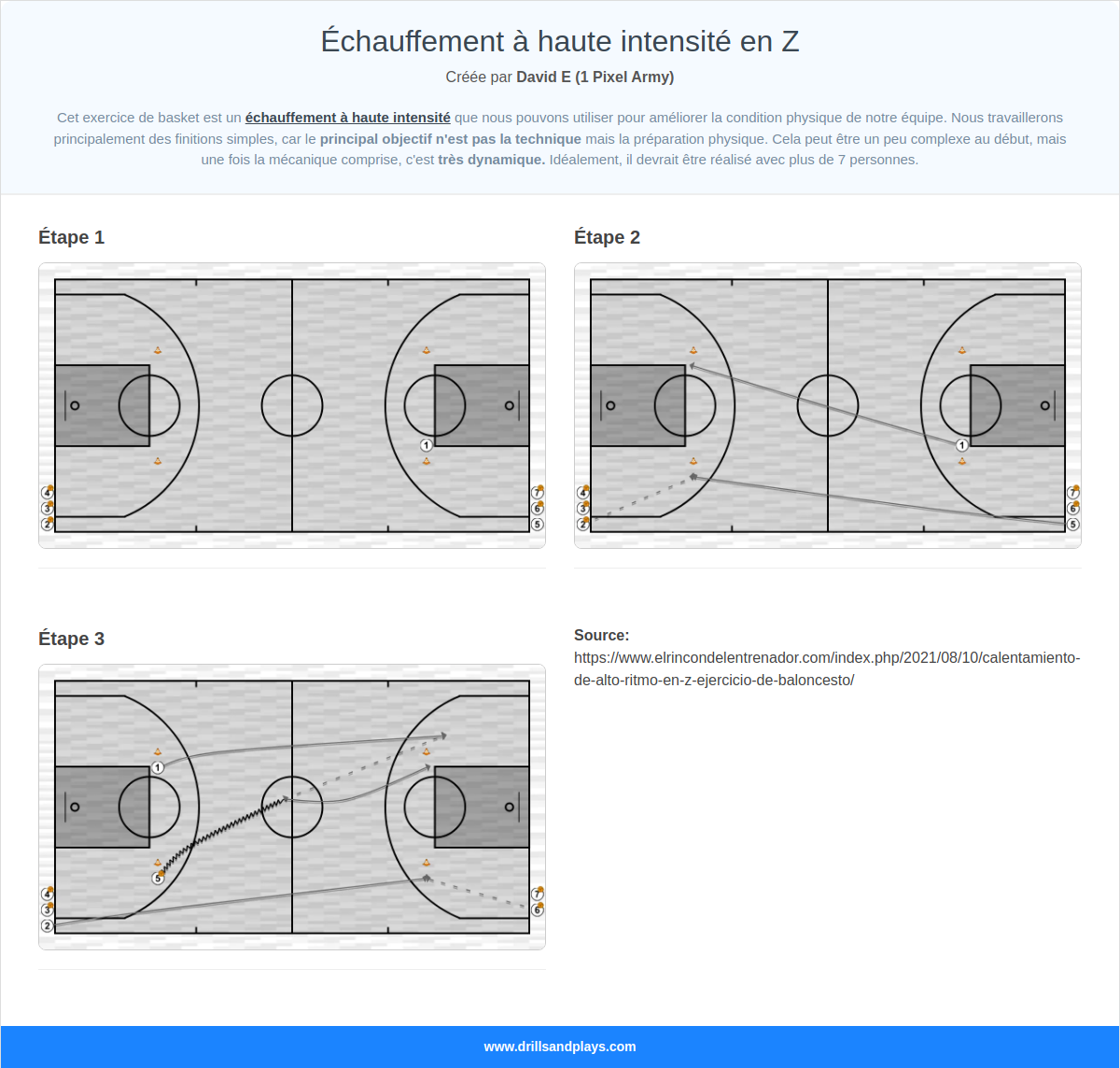 Échauffement à haute intensité en Z

Créée par David E (1 Pixel Army)

Cet exercice de basket est un échauffement à haute intensité que nous pouvons utiliser pour améliorer la condition physique de notre équipe. Nous travaillerons principalement des finitions simples, car le principal objectif n'est pas la technique mais la préparation physique. Cela peut être un peu complexe au début, mais une fois la mécanique comprise, c'est très dynamique. Idéalement, il devrait être réalisé avec plus de 7 personnes.

Étape 1

1
4
3
2
7
6
5

Étape 2

1
4
3
2
7
6
5

Étape 3

1
5
4
3
2
7
6

Source:
https://www.elrincondelentrenador.com/index.php/2021/08/10/calentamiento-de-alto-ritmo-en-z-ejercicio-de-baloncesto/

www.drillsandplays.com