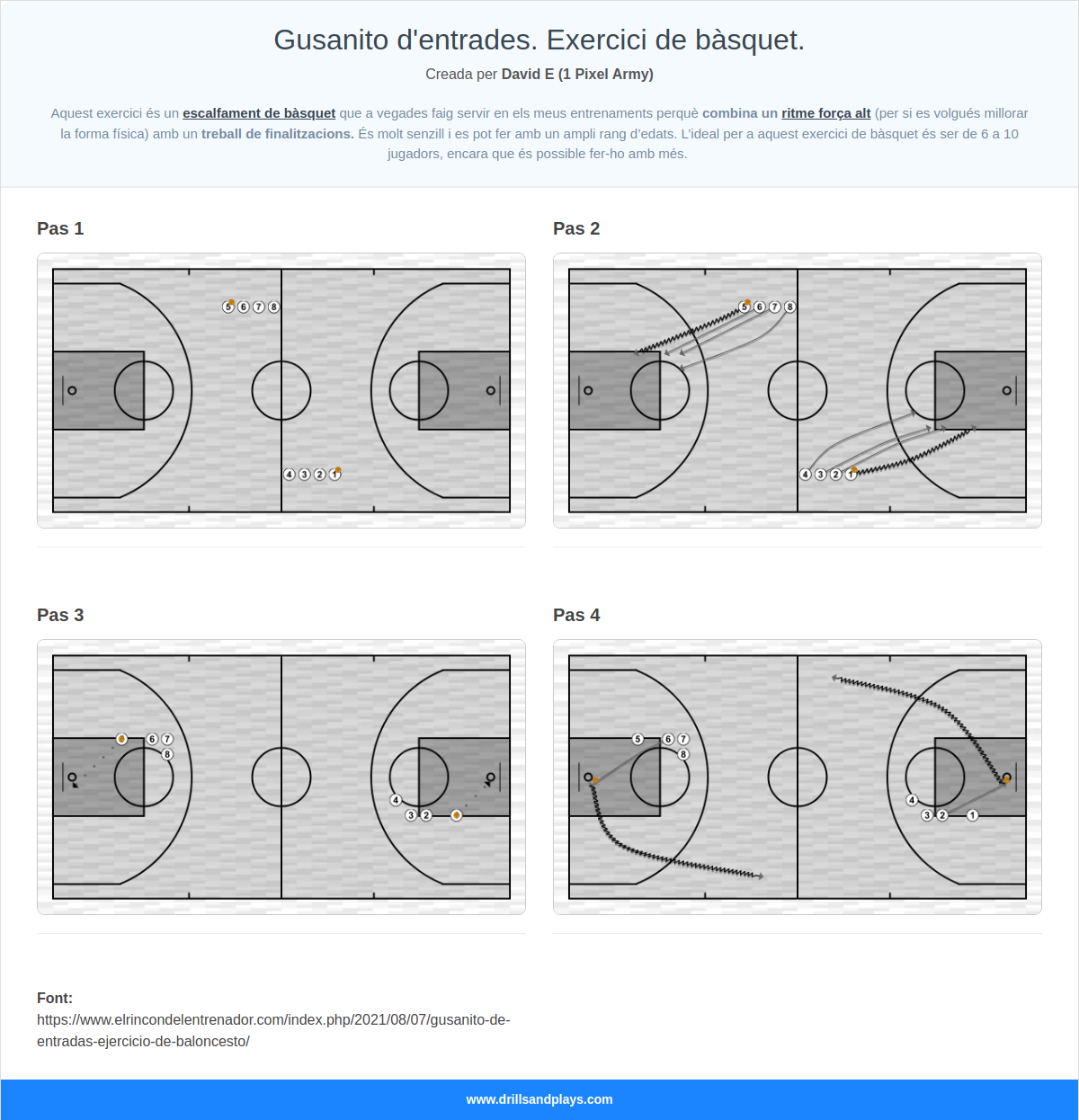 Gusanito d'entrades. Exercici de bàsquet.

Creada per David E (1 Pixel Army)

Aquest exercici és un escalfament de bàsquet que a vegades faig servir en els meus entrenaments perquè combina un ritme força alt (per si es volgués millorar la forma física) amb un treball de finalitzacions. És molt senzill i es pot fer amb un ampli rang d'edats. L'ideal per a aquest exercici de bàsquet és ser de 6 a 10 jugadors, encara que és possible fer-ho amb més.

Pas 1

5 6 7 8
4 3 2 1

Pas 2

5 6 7 8
4 3 2 1

Pas 3

6 7
8
4
3 2

Pas 4

5 6 7
8
4
3 2 1

Font:
https://www.elrincondelentrenador.com/index.php/2021/08/07/gusanito-de-entradas-ejercicio-de-baloncesto/

www.drillsandplays.com