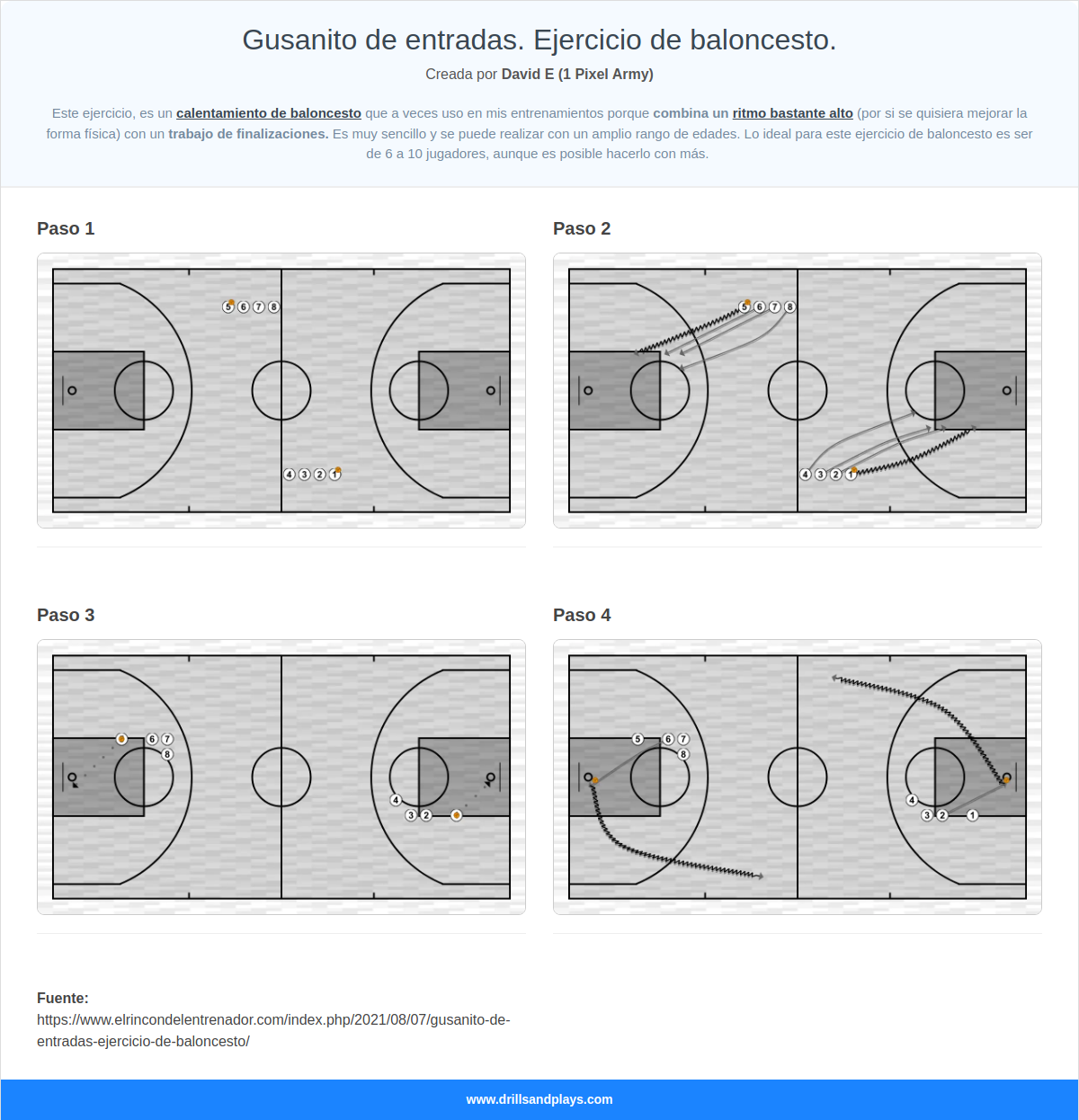 Gusanito de entradas. Ejercicio de baloncesto.

Creada por David E (1 Pixel Army)

Este ejercicio, es un calentamiento de baloncesto que a veces uso en mis entrenamientos porque combina un ritmo bastante alto (por si se quisiera mejorar la forma física) con un trabajo de finalizaciones. Es muy sencillo y se puede realizar con un amplio rango de edades. Lo ideal para este ejercicio de baloncesto es ser de 6 a 10 jugadores, aunque es posible hacerlo con más.

Paso 1

5 6 7 8
4 3 2 1

Paso 2

5 6 7 8
4 3 2 1

Paso 3

6 7
8
4
3 2

Paso 4

5 6 7
8
4
3 2 1

Fuente:
https://www.elrincondelentrenador.com/index.php/2021/08/07/gusanito-de-entradas-ejercicio-de-baloncesto/

www.drillsandplays.com