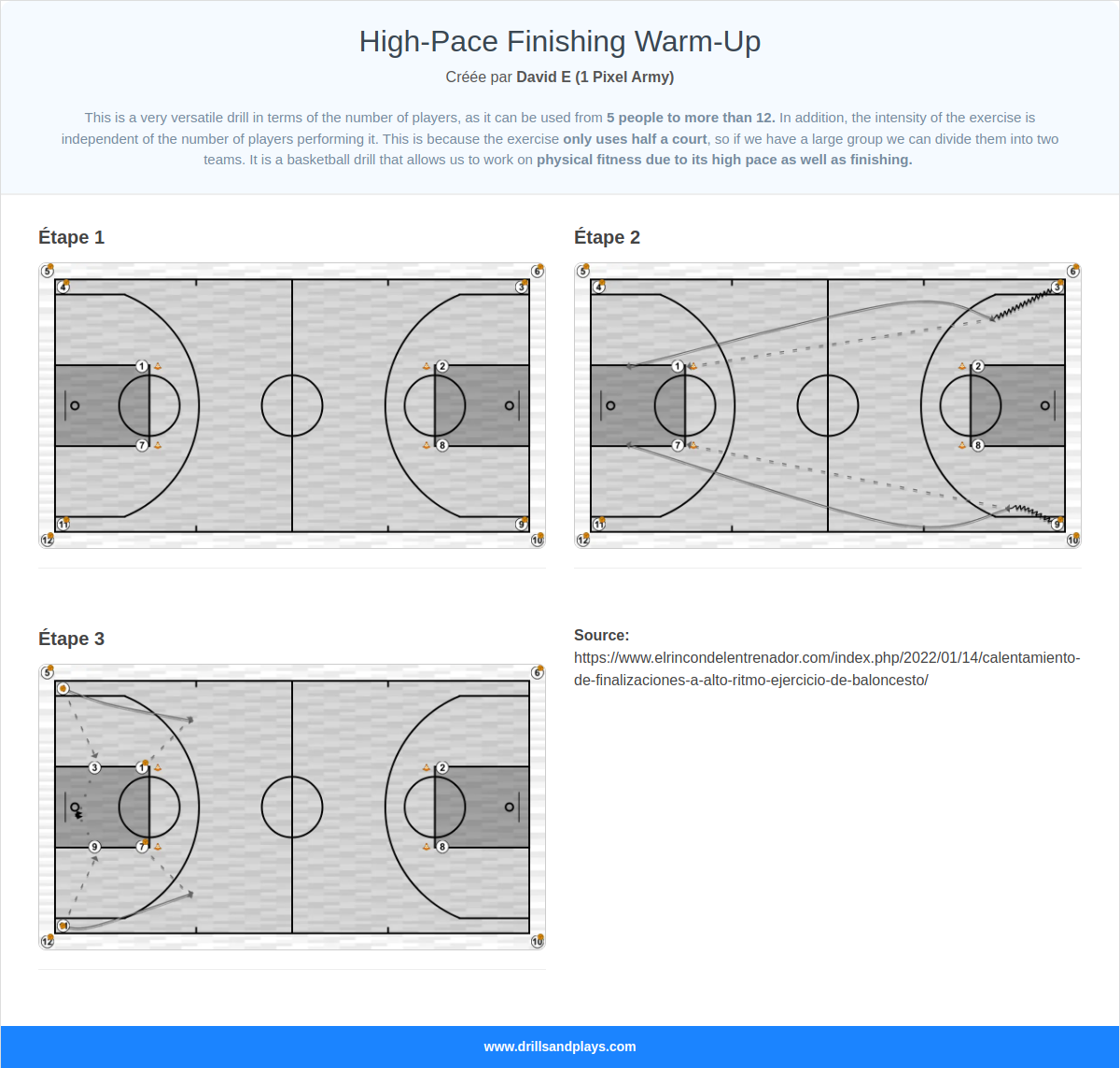 High-Pace Finishing Warm-Up

Créée par David E (1 Pixel Army)

This is a very versatile drill in terms of the number of players, as it can be used from 5 people to more than 12. In addition, the intensity of the exercise is independent of the number of players performing it. This is because the exercise only uses half a court, so if we have a large group we can divide them into two teams. It is a basketball drill that allows us to work on physical fitness due to its high pace as well as finishing.

Étape 1

5 6 4 3 1 2 7 8 11 9 12 10

Étape 2

5 6 4 3 1 2 7 8 11 9 12 10

Étape 3

5 6 3 1 2 9 7 8 11 12 10

Source:
https://www.elrincondelentrenador.com/index.php/2022/01/14/calentamiento-de-finalizaciones-a-alto-ritmo-ejercicio-de-baloncesto/

www.drillsandplays.com